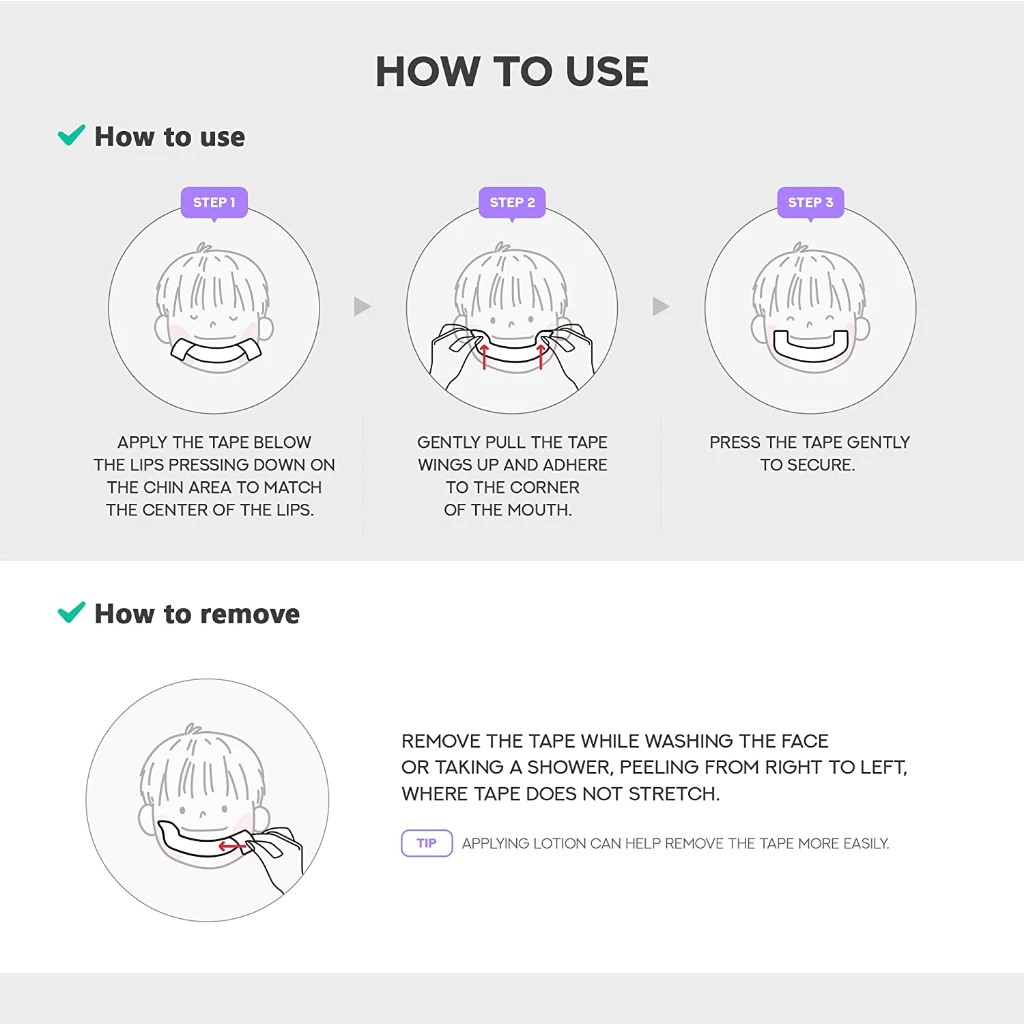 HOW TO USE

How to use

STEP 1

APPLY THE TAPE BELOW THE LIPS PRESSING DOWN ON THE CHIN AREA TO MATCH THE CENTER OF THE LIPS.

STEP 2

GENTLY PULL THE TAPE WINGS UP AND ADHERE TO THE CORNER OF THE MOUTH.

STEP 3

PRESS THE TAPE GENTLY TO SECURE.

How to remove

REMOVE THE TAPE WHILE WASHING THE FACE OR TAKING A SHOWER, PEELING FROM RIGHT TO LEFT, WHERE TAPE DOES NOT STRETCH.

TIP APPLYING LOTION CAN HELP REMOVE THE TAPE MORE EASILY.