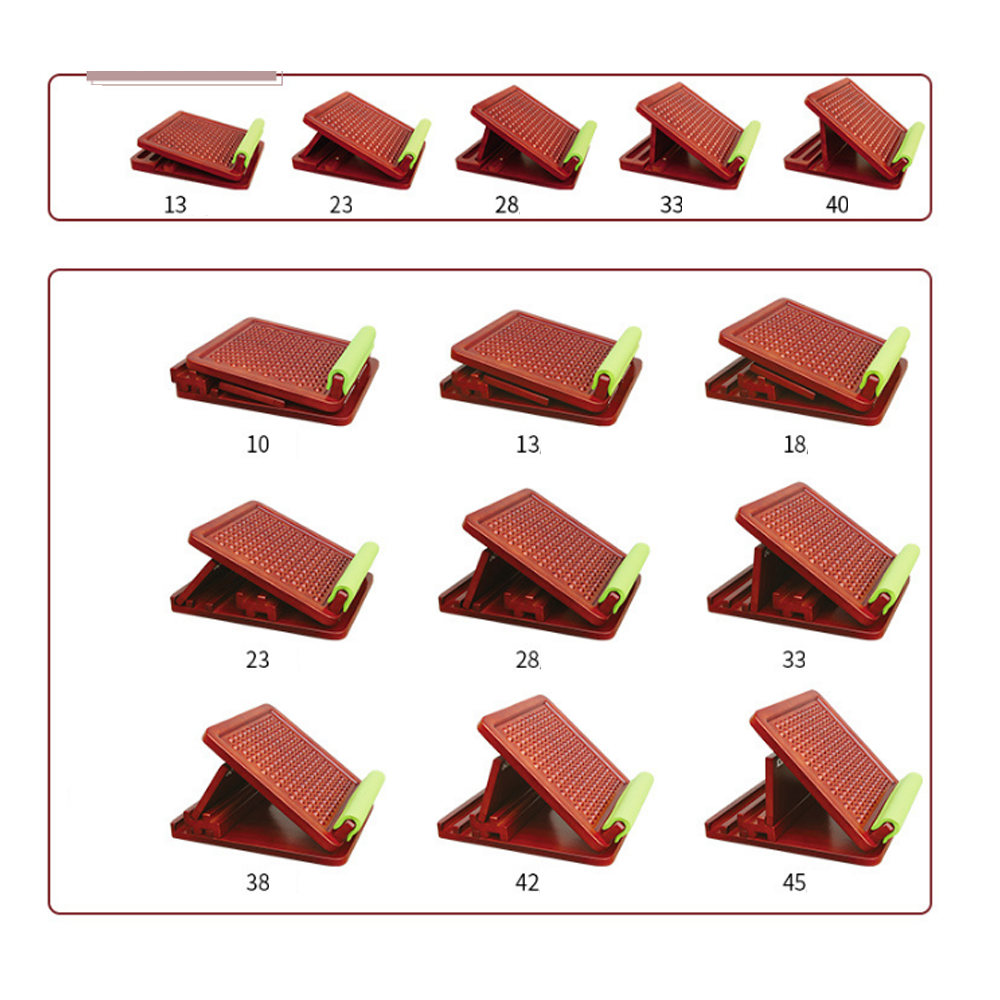 13
23
28
33
40

10
13
18
23
28
33
38
42
45