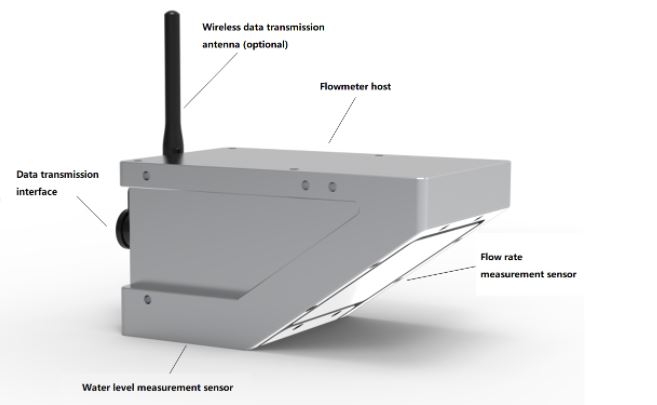 Wireless data transmission antenna (optional)

Flowmeter host

Data transmission interface

Flow rate measurement sensor

Water level measurement sensor