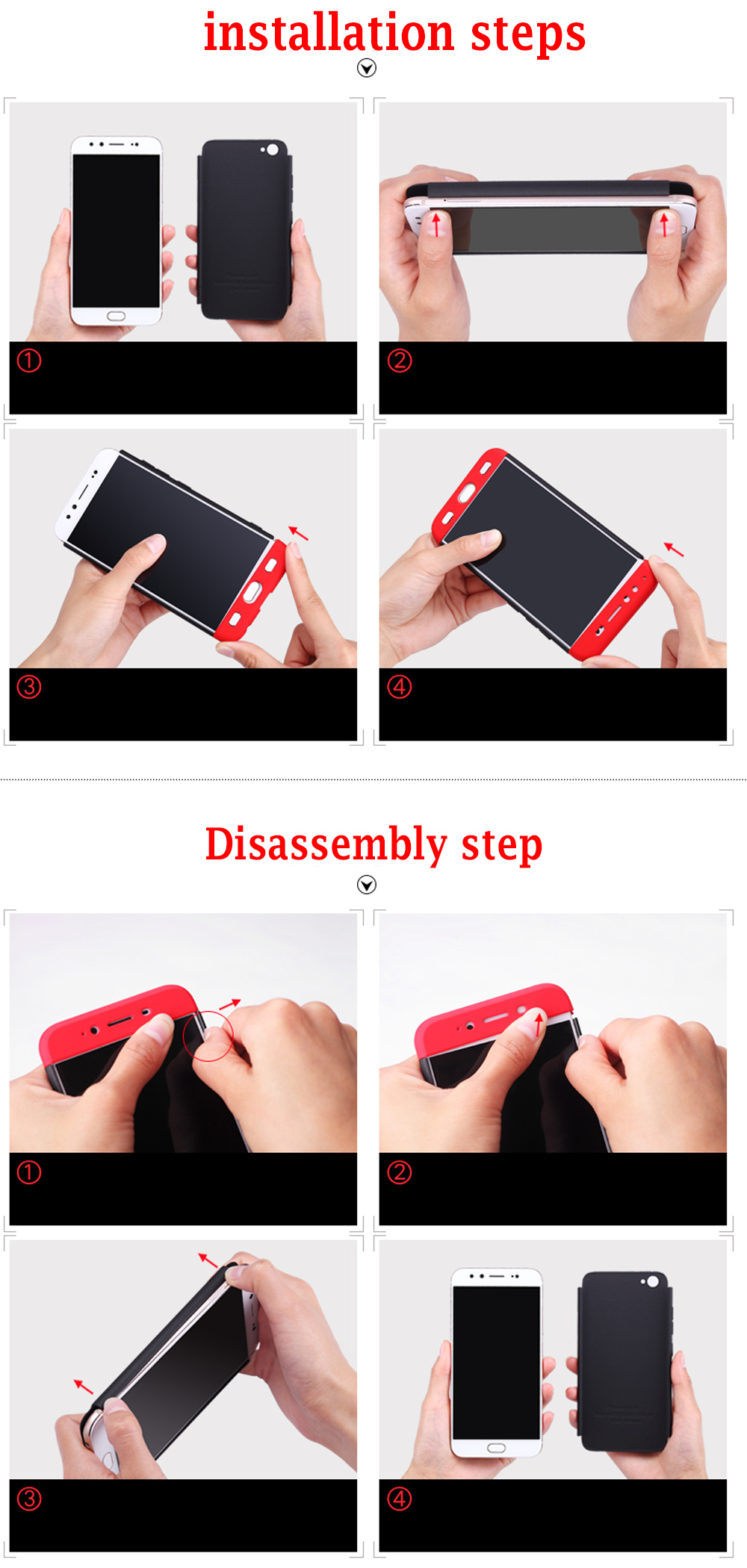 installation steps

①

②

③

④

Disassembly step

①

②

③

④