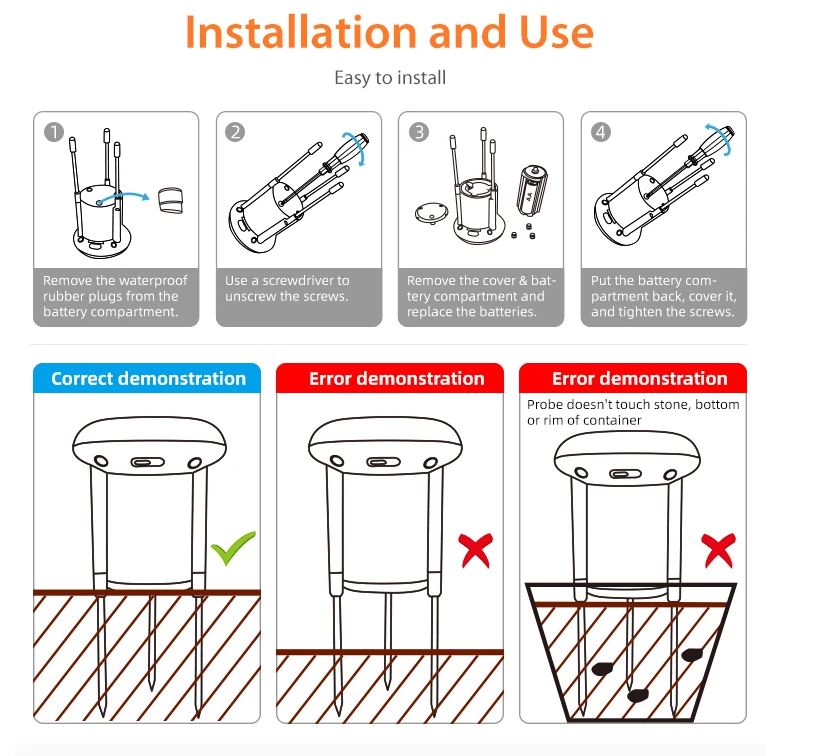 Installation and Use

Easy to install

1

Remove the waterproof rubber plugs from the battery compartment.

2

Use a screwdriver to unscrew the screws.

3

AA

Remove the cover & battery compartment and replace the batteries.

4

Put the battery compartment back, cover it, and tighten the screws.

Correct demonstration

Error demonstration

Error demonstration

Probe doesn't touch stone, bottom or rim of container