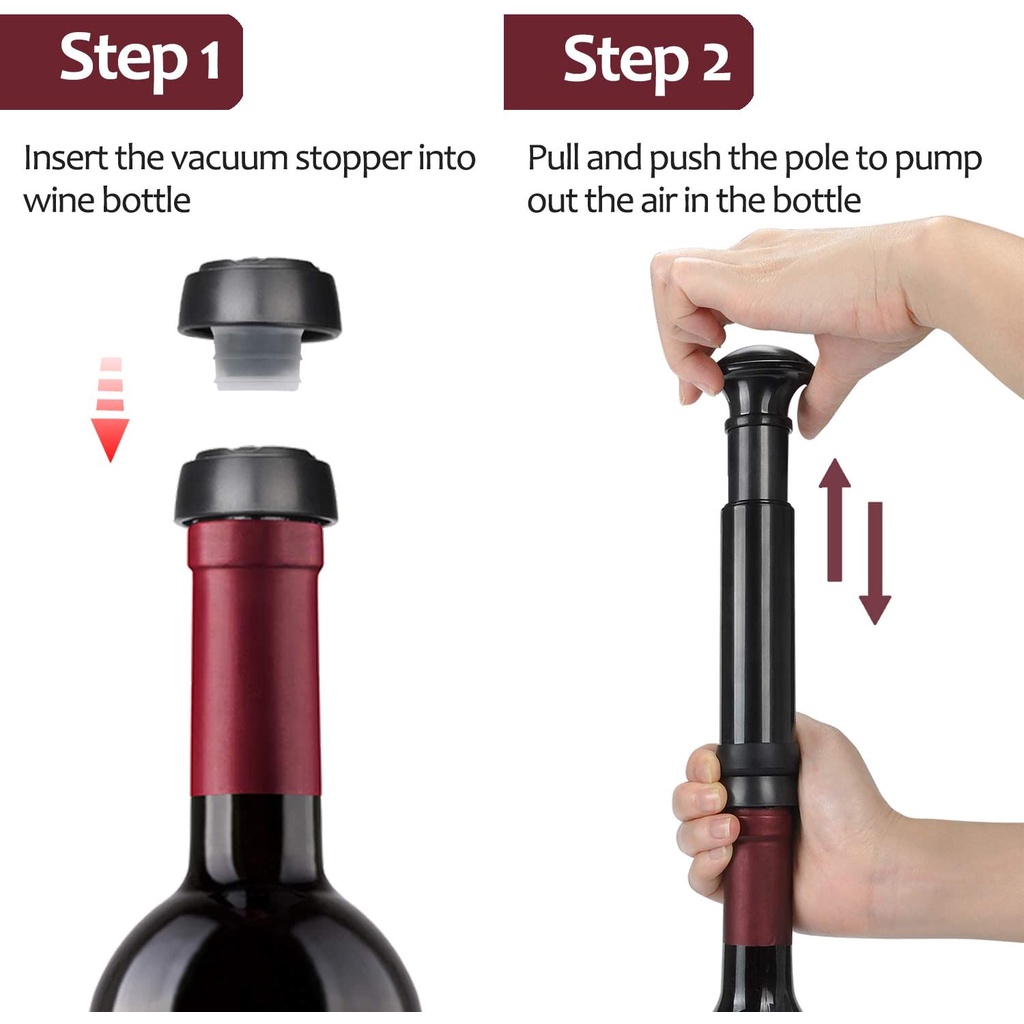 Step 1

Insert the vacuum stopper into wine bottle

Step 2

Pull and push the pole to pump out the air in the bottle