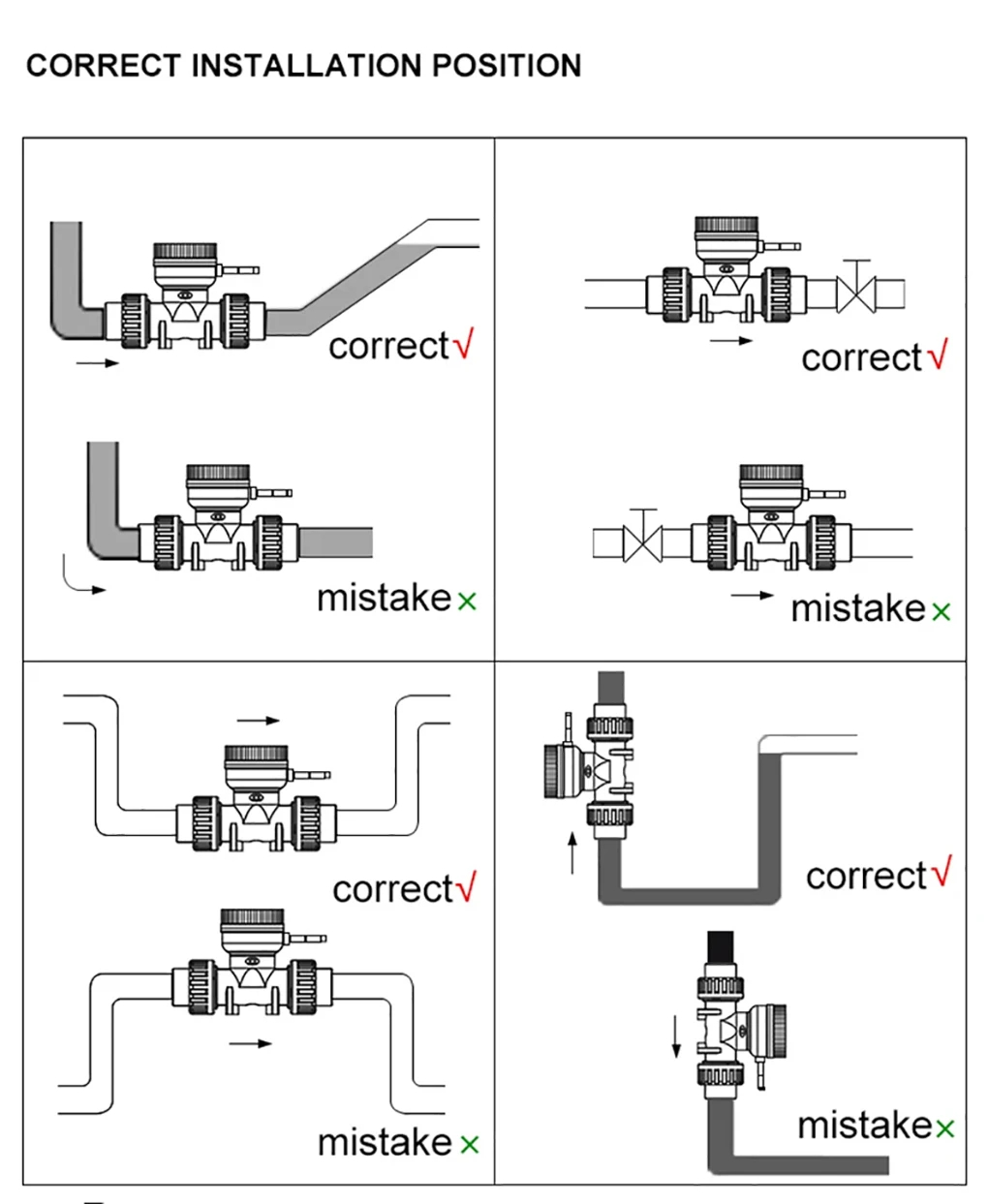 CORRECT INSTALLATION POSITION

correct√

mistake×

correct√

mistake×

correct√

mistake×

correct√

mistake×