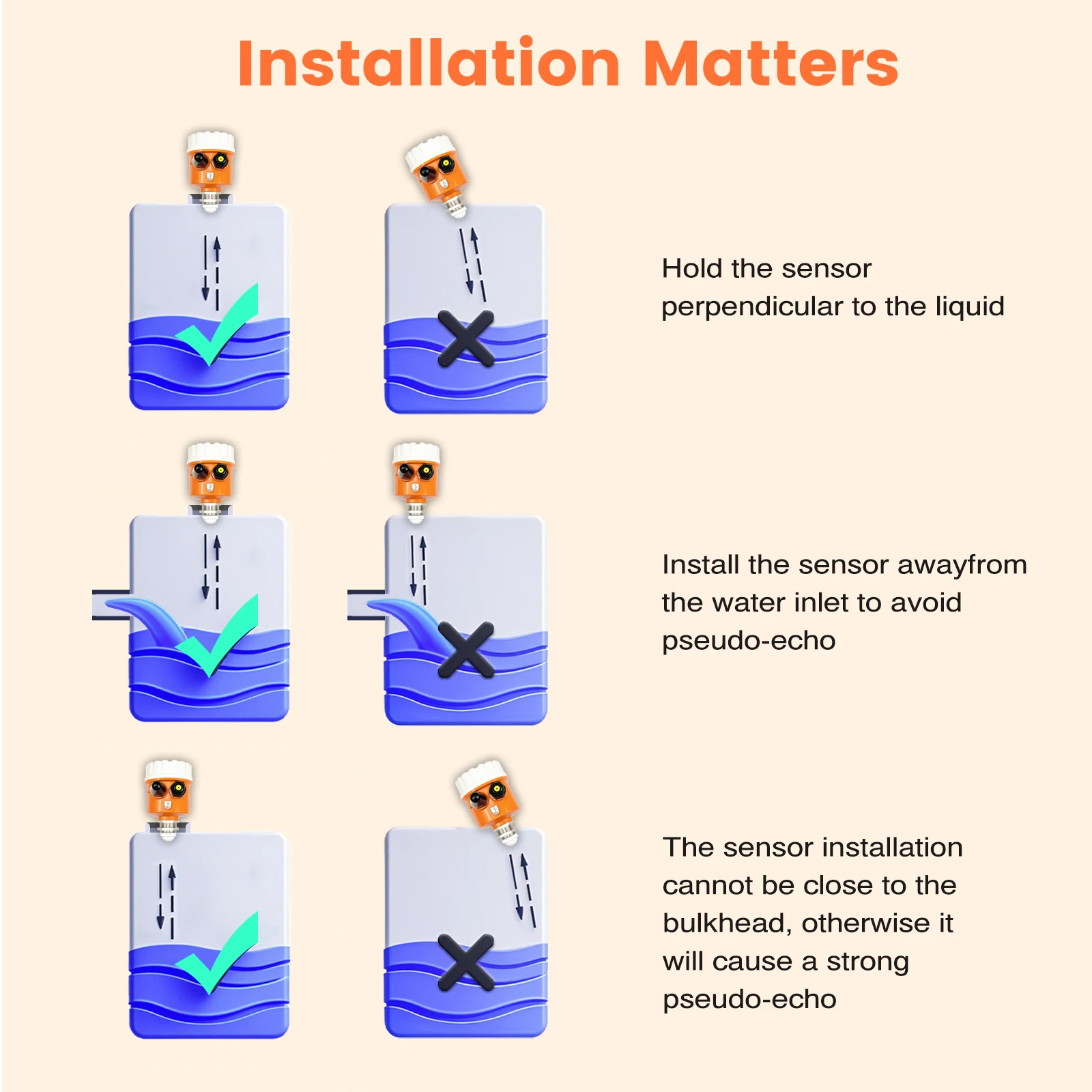 Installation Matters

Hold the sensor perpendicular to the liquid

Install the sensor awayfrom the water inlet to avoid pseudo-echo

The sensor installation cannot be close to the bulkhead, otherwise it will cause a strong pseudo-echo