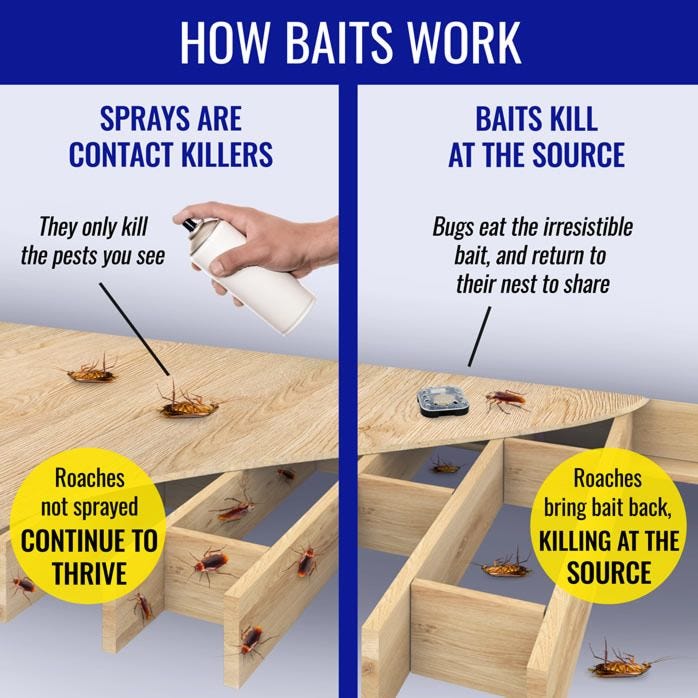 HOW BAITS WORK

SPRAYS ARE CONTACT KILLERS

They only kill the pests you see

Roaches not sprayed CONTINUE TO THRIVE

BAITS KILL AT THE SOURCE

Bugs eat the irresistible bait, and return to their nest to share

Roaches bring bait back, KILLING AT THE SOURCE