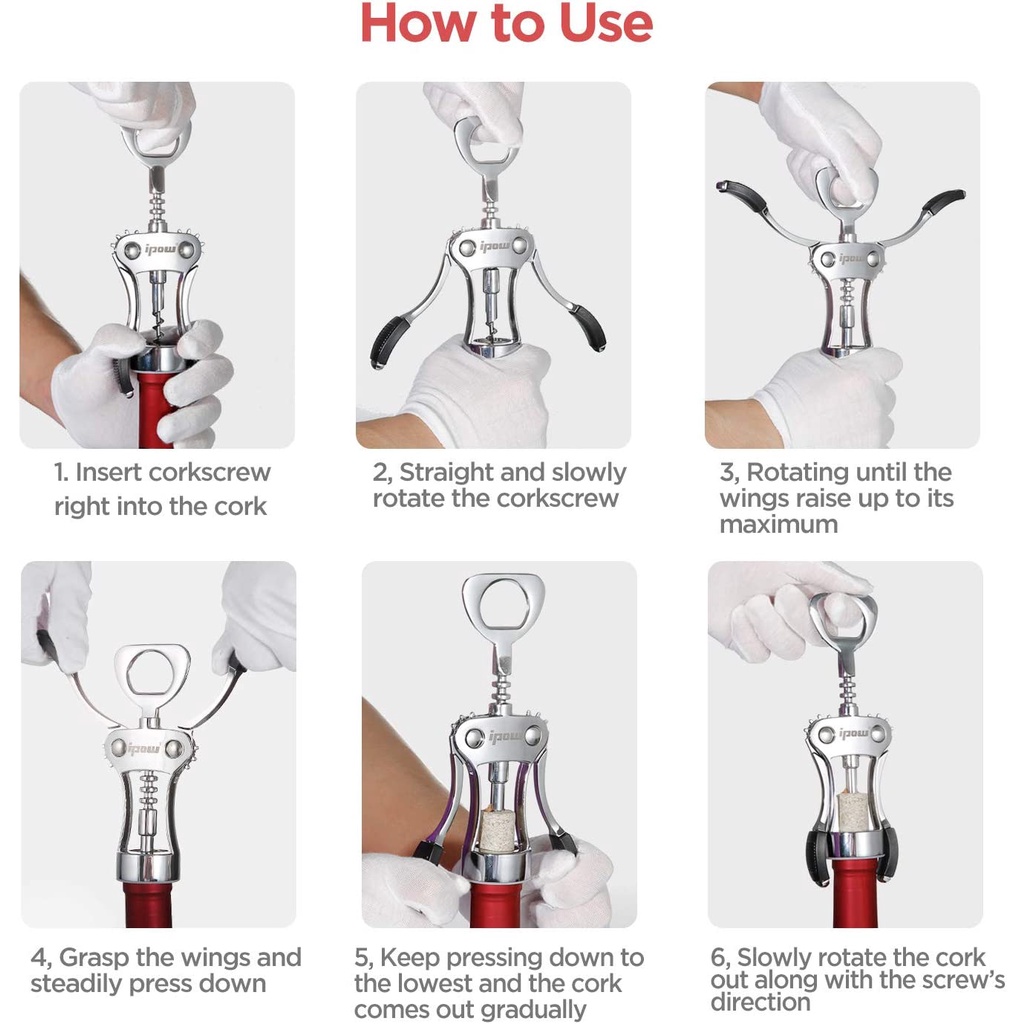 How to Use

ipow

1. Insert corkscrew right into the cork

ipow

2, Straight and slowly rotate the corkscrew

ipow

3, Rotating until the wings raise up to its maximum

ipow

4, Grasp the wings and steadily press down

ipow

5, Keep pressing down to the lowest and the cork comes out gradually

ipow

6, Slowly rotate the cork out along with the screw's direction