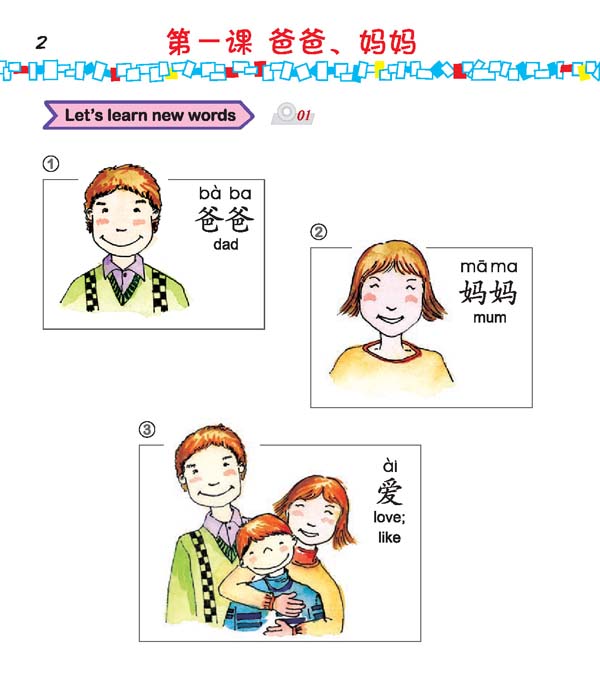 2

第一课 爸爸、妈妈

Let's learn new words

01

①

bà ba
爸爸
dad

②

mā ma
妈妈
mum

③

ài
爱
love; like