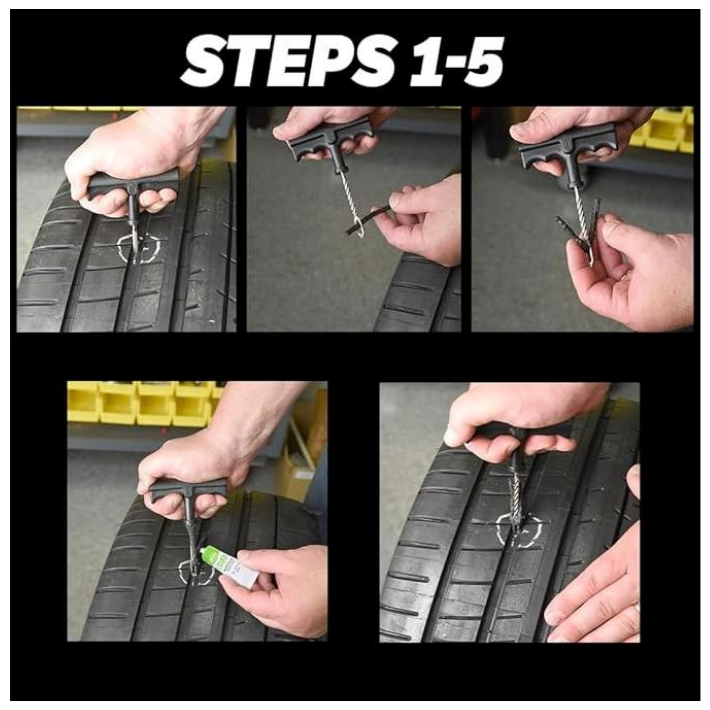 STEPS 1-5