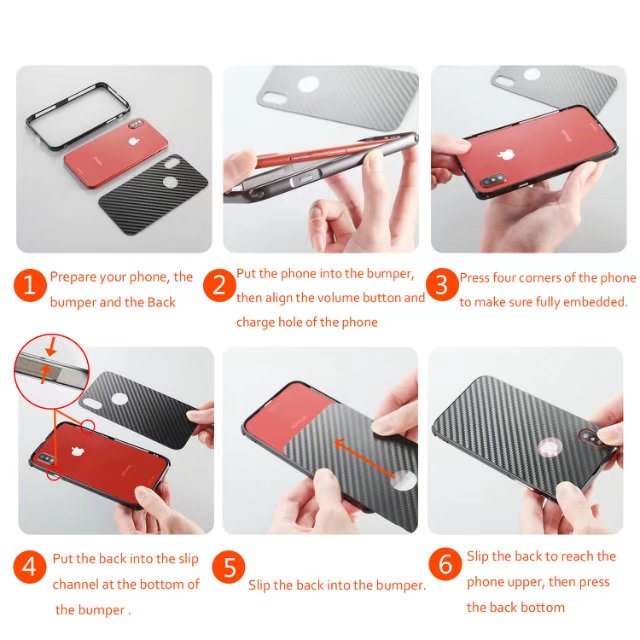 1 Prepare your phone, the bumper and the Back

2 Put the phone into the bumper, then align the volume button and charge hole of the phone

3 Press four corners of the phone to make sure fully embedded.

4 Put the back into the slip channel at the bottom of the bumper .

5 Slip the back into the bumper.

6 Slip the back to reach the phone upper, then press the back bottom