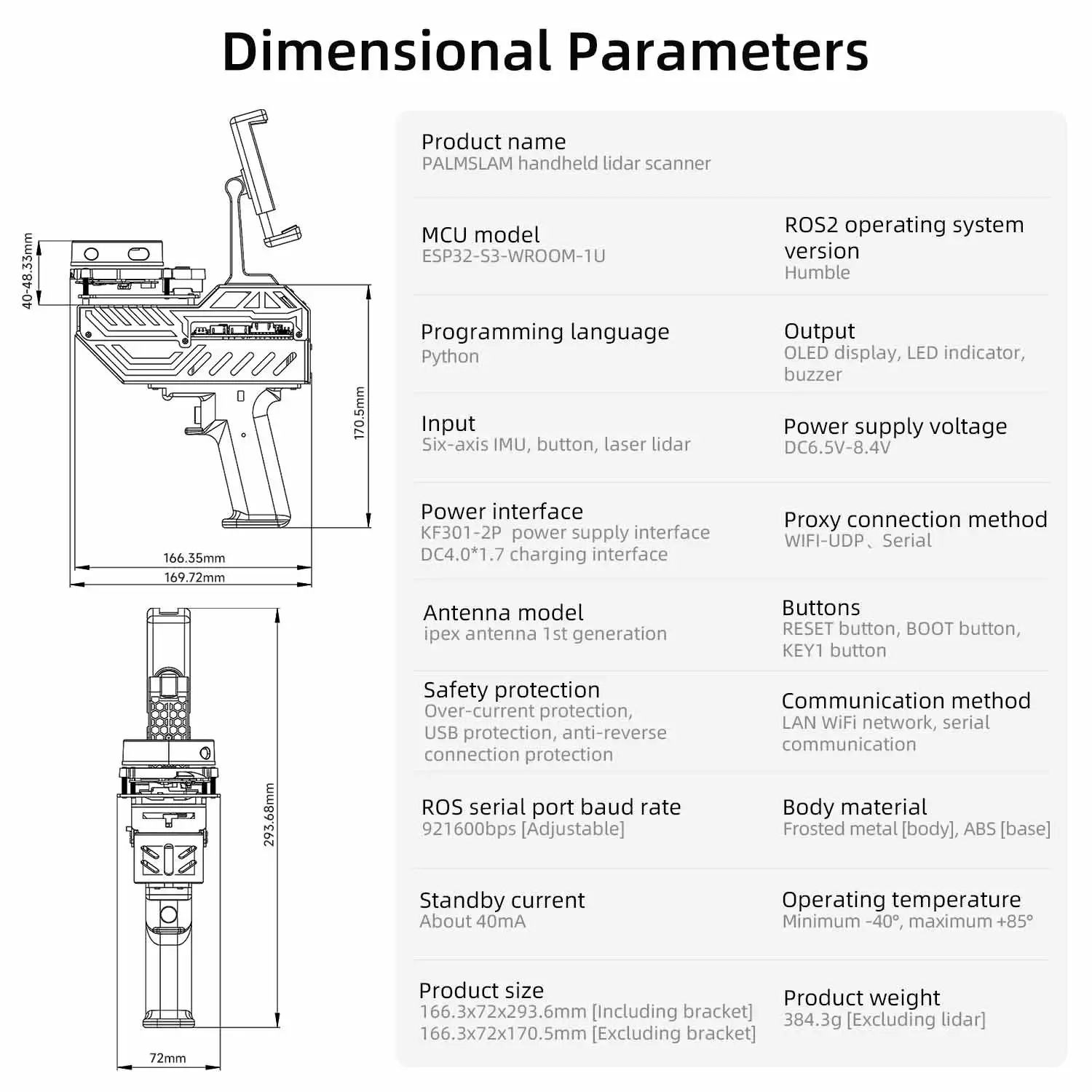 Dimensional Parameters

40-48.33mm

170.5mm

166.35mm

169.72mm

293.68mm

72mm

Product name
PALMSLAM handheld lidar scanner

MCU model
ESP32-S3-WROOM-1U

ROS2 operating system version
Humble

Programming language
Python

Output
OLED display, LED indicator, buzzer

Input
Six-axis IMU, button, laser lidar

Power supply voltage
DC6.5V-8.4V

Power interface
KF301-2P power supply interface
DC4.0*1.7 charging interface

Proxy connection method
WIFI-UDP、Serial

Antenna model
ipex antenna 1st generation

Buttons
RESET button, BOOT button, KEY1 button

Safety protection
Over-current protection, USB protection, anti-reverse connection protection

Communication method
LAN WiFi network, serial communication

ROS serial port baud rate
921600bps [Adjustable]

Body material
Frosted metal [body], ABS [base]

Standby current
About 40mA

Operating temperature
Minimum -40°, maximum +85°

Product size
166.3x72x293.6mm [Including bracket]
166.3x72x170.5mm [Excluding bracket]

Product weight
384.3g [Excluding lidar]