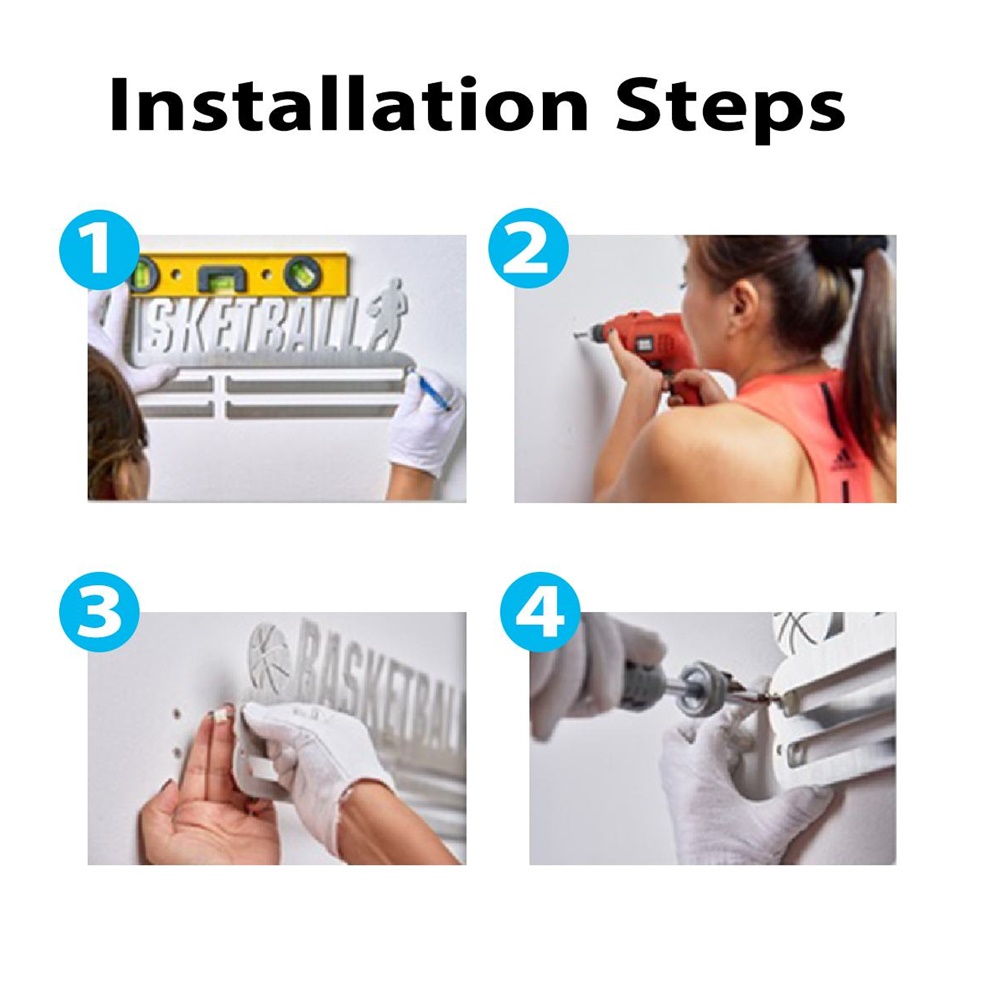 Installation Steps

1

SKETBALL

2

3

BASKETBALL

4