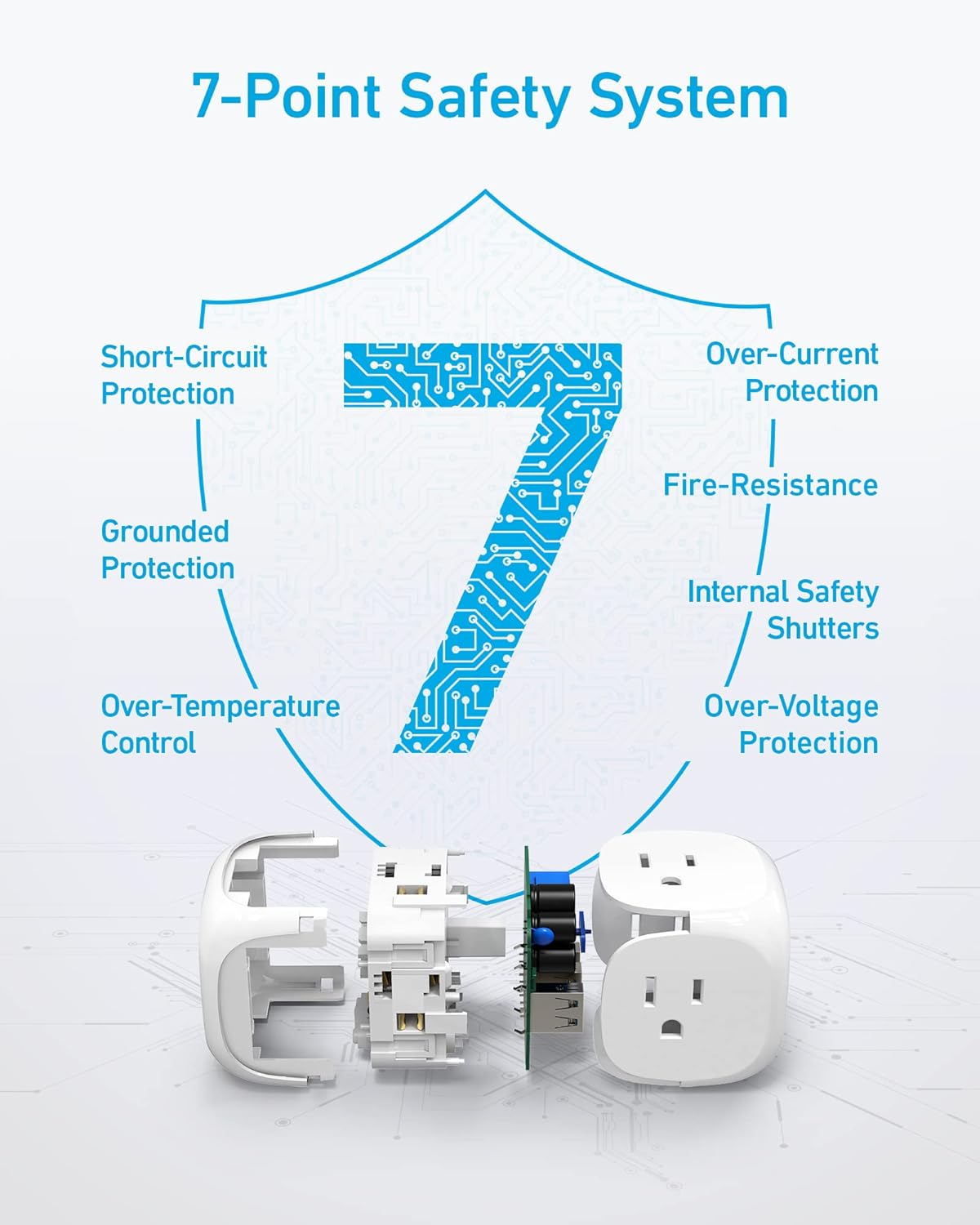 7-Point Safety System

Short-Circuit Protection

Grounded Protection

Over-Temperature Control

7

Over-Current Protection

Fire-Resistance

Internal Safety Shutters

Over-Voltage Protection