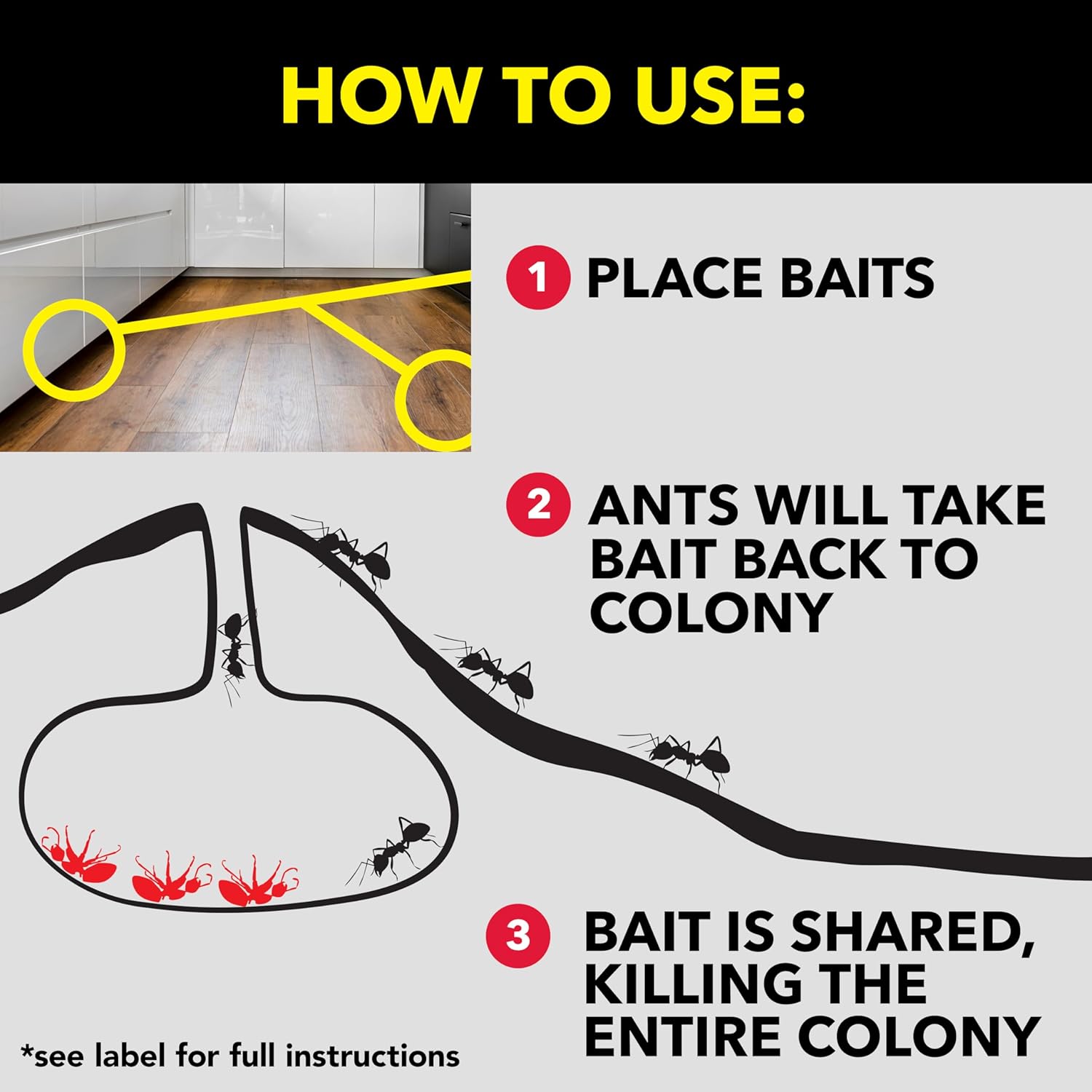 HOW TO USE:

1 PLACE BAITS

2 ANTS WILL TAKE BAIT BACK TO COLONY

3 BAIT IS SHARED, KILLING THE ENTIRE COLONY

*see label for full instructions