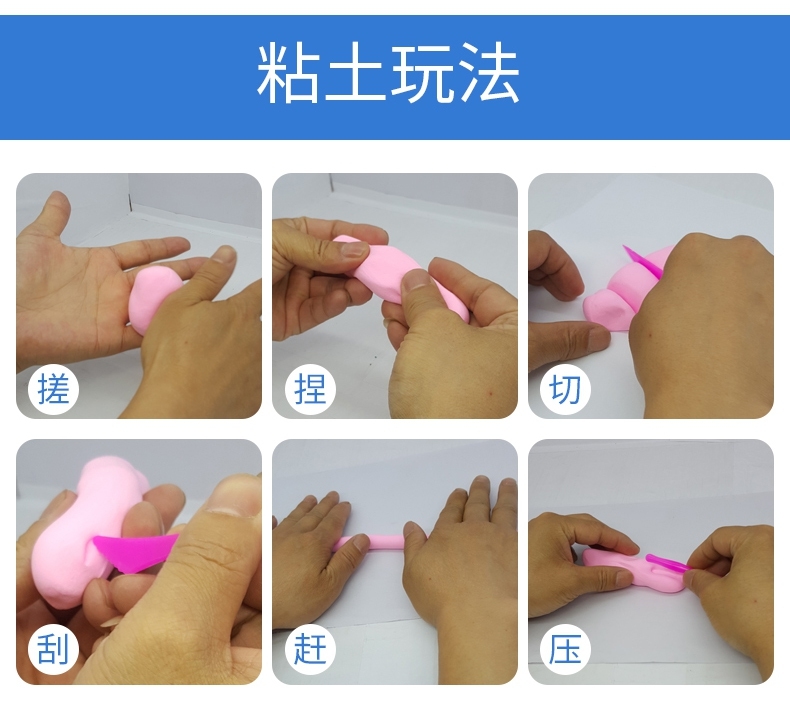 粘土玩法

搓

捏

切

刮

赶

压