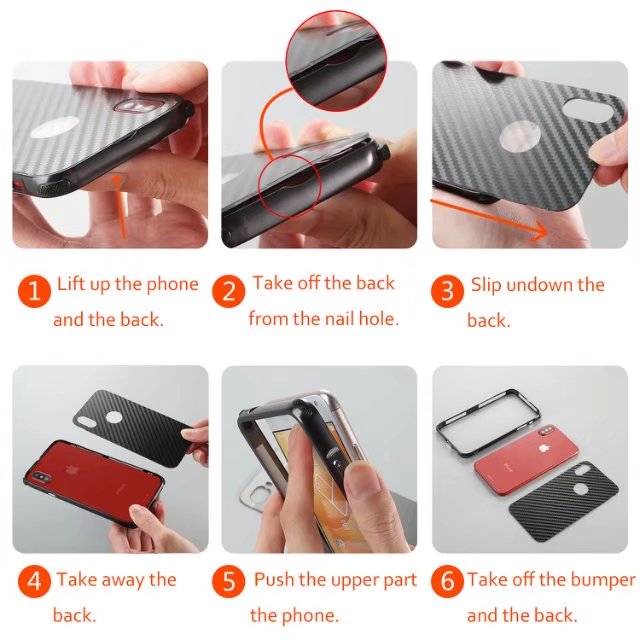 1 Lift up the phone and the back.

2 Take off the back from the nail hole.

3 Slip undown the back.

4 Take away the back.

5 Push the upper part the phone.

6 Take off the bumper and the back.