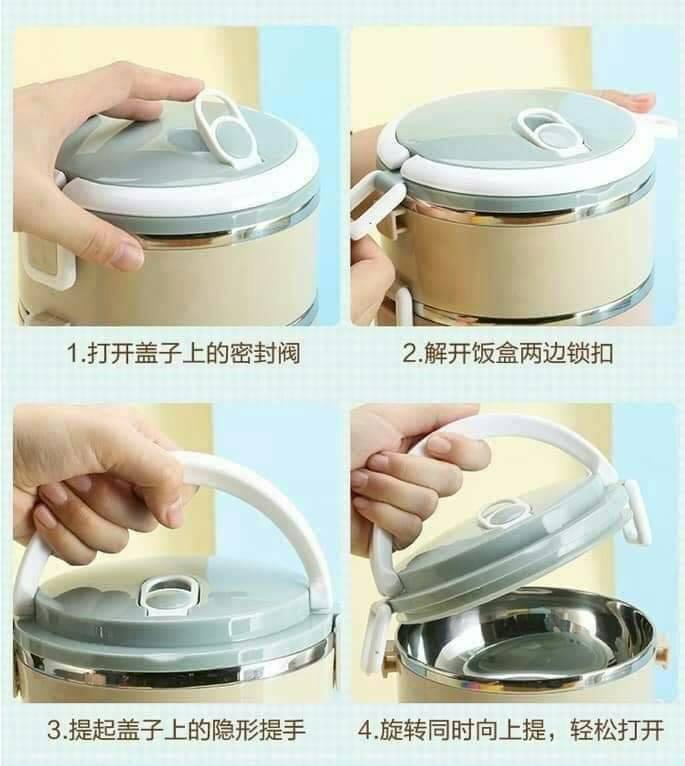 1.打开盖子上的密封阀

2.解开饭盒两边锁扣

3.提起盖子上的隐形提手

4.旋转同时向上提，轻松打开