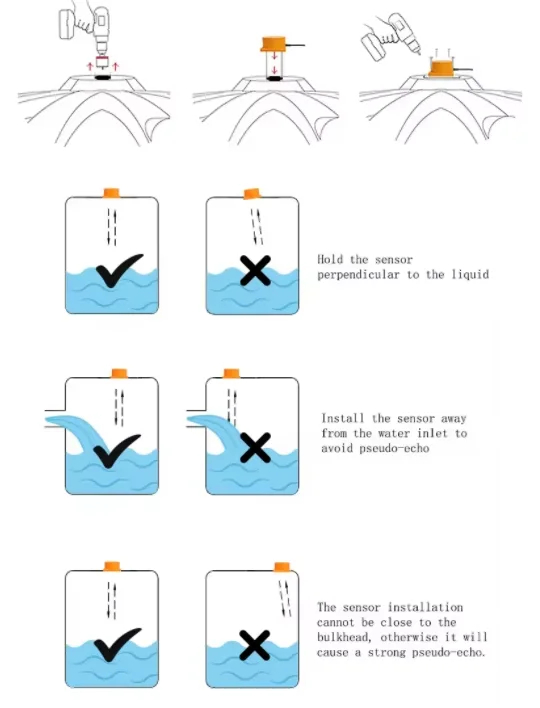 Hold the sensor perpendicular to the liquid

Install the sensor away from the water inlet to avoid pseudo-echo

The sensor installation cannot be close to the bulkhead, otherwise it will cause a strong pseudo-echo.