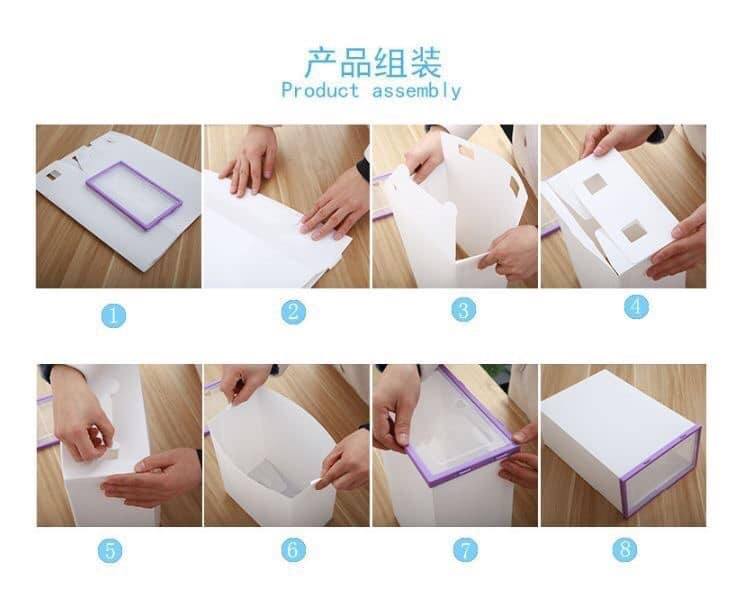 产品组装
Product assembly

1

2

3

4

5

6

7

8