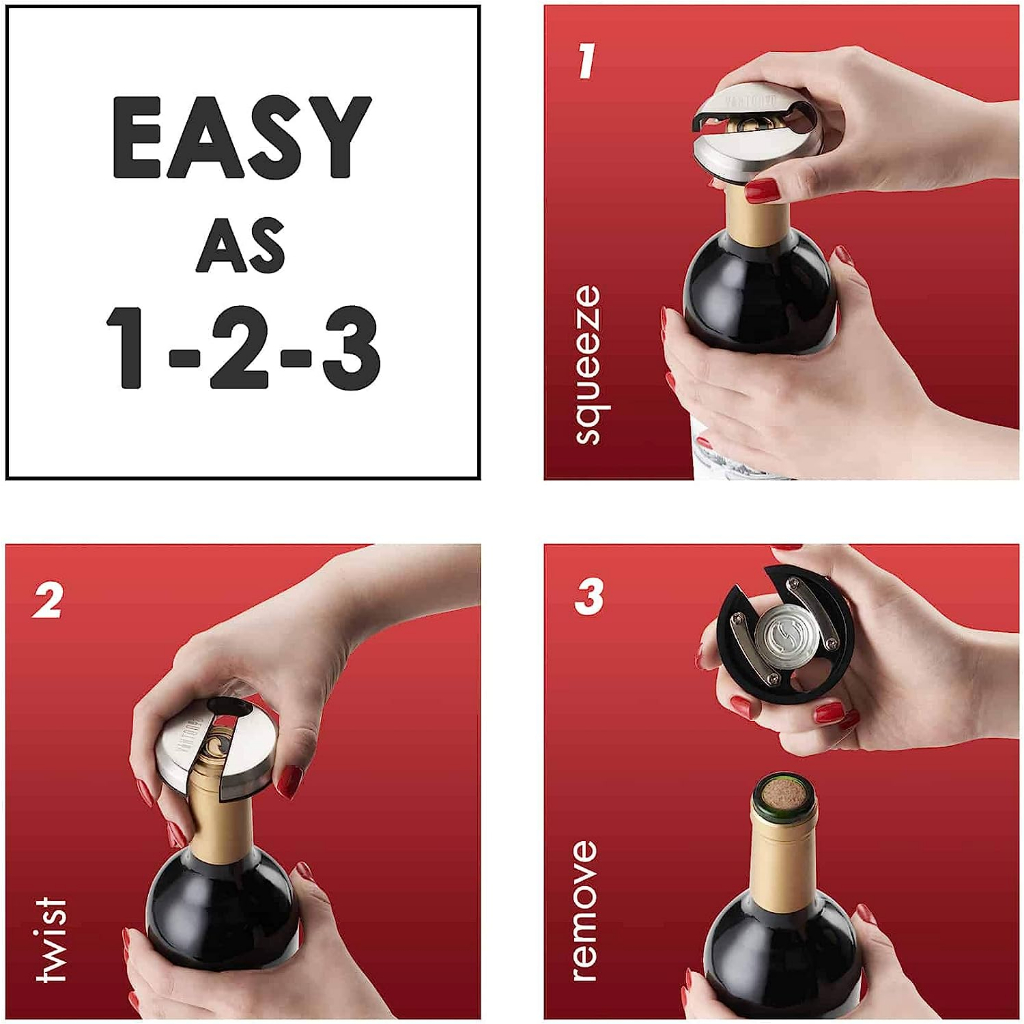 EASY
AS
1-2-3

1
squeeze

2
twist

3
remove