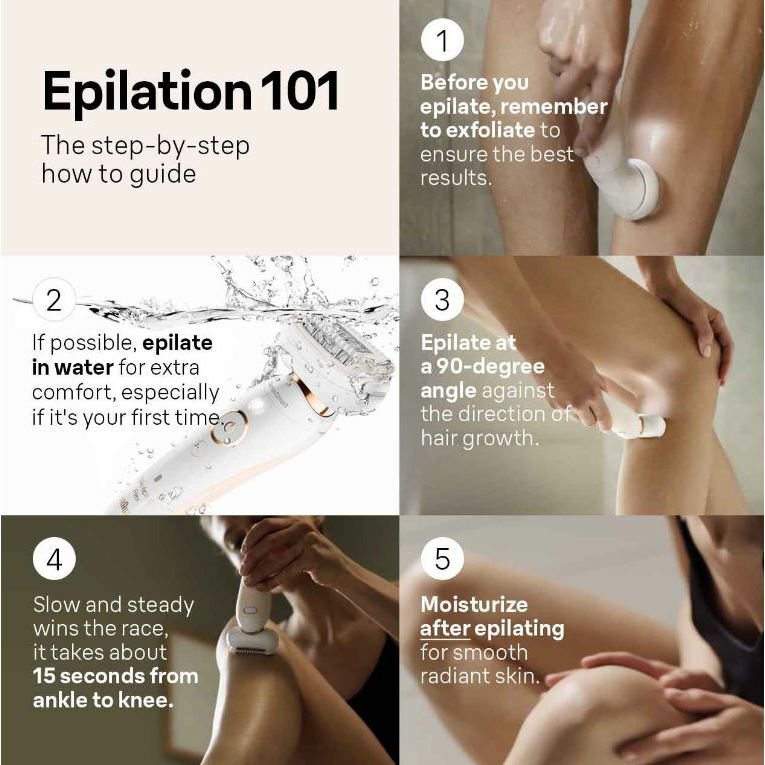 Epilation 101

The step-by-step how to guide

1

Before you epilate, remember to exfoliate to ensure the best results.

2

If possible, epilate in water for extra comfort, especially if it's your first time.

3

Epilate at a 90-degree angle against the direction of hair growth.

4

Slow and steady wins the race, it takes about 15 seconds from ankle to knee.

5

Moisturize after epilating for smooth radiant skin.