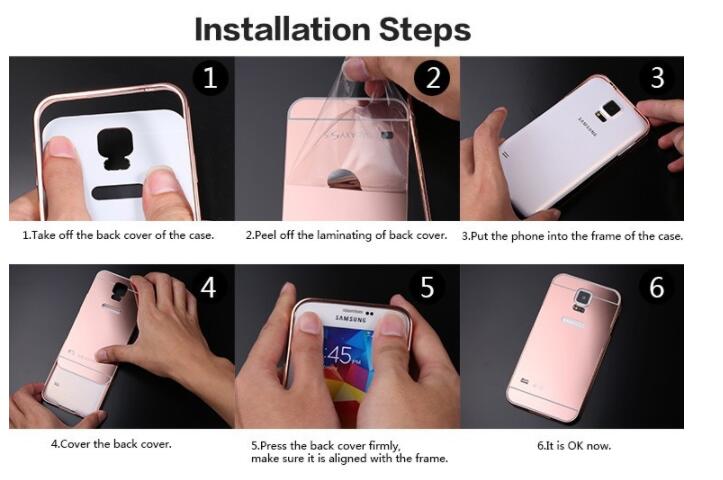 Installation Steps

1

2

3

SAMSUNG

1.Take off the back cover of the case.

2.Peel off the laminating of back cover.

3.Put the phone into the frame of the case.

4

5

6

SAMSUNG

45

4.Cover the back cover.

5.Press the back cover firmly, make sure it is aligned with the frame.

6.It is OK now.