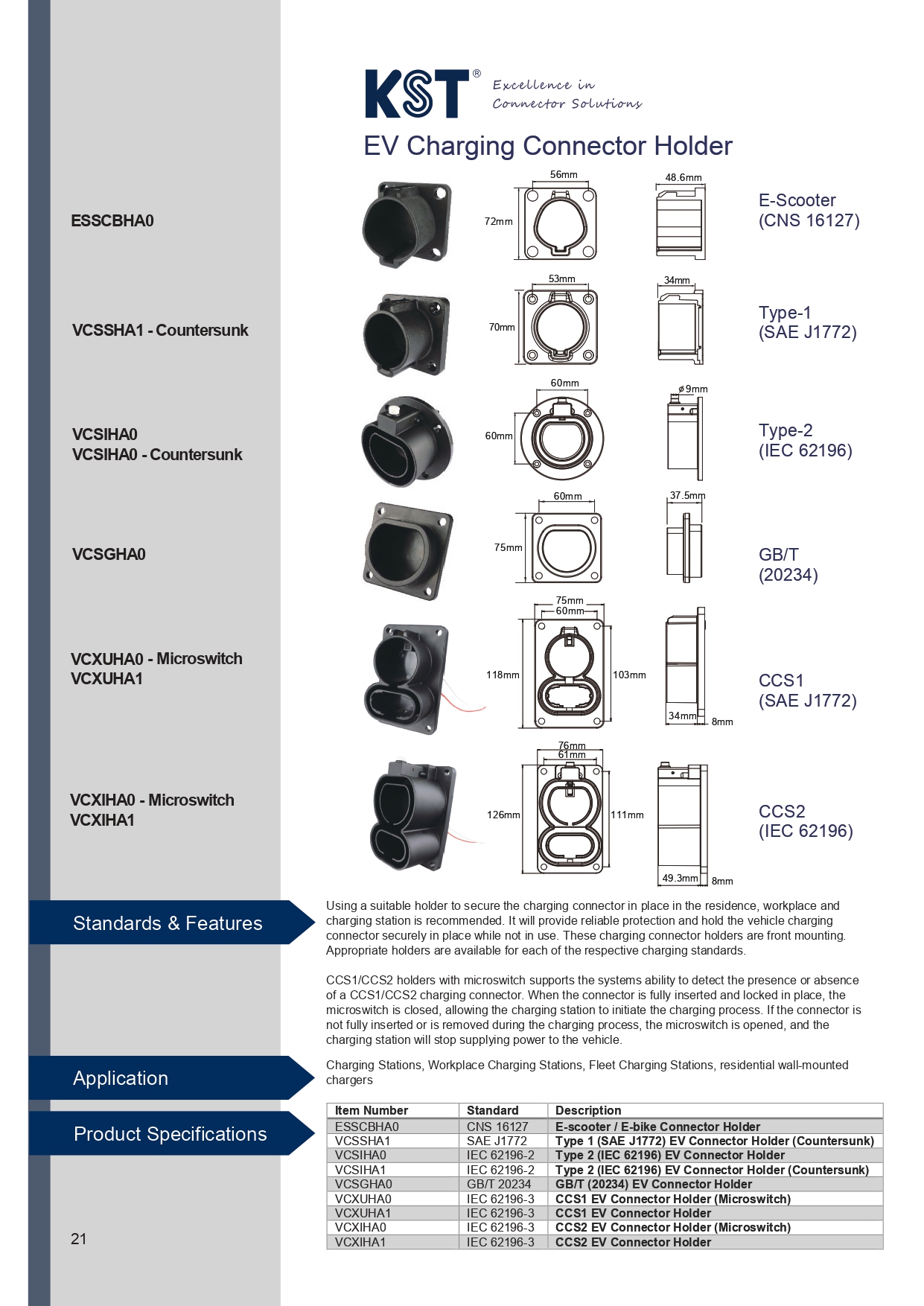 KST®
Excellence in
Connector Solutions

EV Charging Connector Holder

ESSCBHA0
56mm
72mm
48.6mm
E-Scooter
(CNS 16127)

VCSSHA1 - Countersunk
53mm
70mm
34mm
Type-1
(SAE J1772)

VCSIHA0
VCSIHA0 - Countersunk
60mm
60mm
ø9mm
Type-2
(IEC 62196)

VCSGHA0
60mm
75mm
37.5mm
GB/T
(20234)

VCXUHA0 - Microswitch
VCXUHA1
75mm
60mm
118mm
103mm
34mm
8mm
CCS1
(SAE J1772)

VCXIHA0 - Microswitch
VCXIHA1
76mm
61mm
126mm
111mm
49.3mm
8mm
CCS2
(IEC 62196)

Standards & Features

Using a suitable holder to secure the charging connector in place in the residence, workplace and charging station is recommended. It will provide reliable protection and hold the vehicle charging connector securely in place while not in use. These charging connector holders are front mounting. Appropriate holders are available for each of the respective charging standards.

CCS1/CCS2 holders with microswitch supports the systems ability to detect the presence or absence of a CCS1/CCS2 charging connector. When the connector is fully inserted and locked in place, the microswitch is closed, allowing the charging station to initiate the charging process. If the connector is not fully inserted or is removed during the charging process, the microswitch is opened, and the charging station will stop supplying power to the vehicle.

Application

Charging Stations, Workplace Charging Stations, Fleet Charging Stations, residential wall-mounted chargers

Product Specifications

| Item Number | Standard | Description |
|---|---|---|
| ESSCBHA0 | CNS 16127 | E-scooter / E-bike Connector Holder |
| VCSSHA1 | SAE J1772 | Type 1 (SAE J1772) EV Connector Holder (Countersunk) |
| VCSIHA0 | IEC 62196-2 | Type 2 (IEC 62196) EV Connector Holder |
| VCSIHA1 | IEC 62196-2 | Type 2 (IEC 62196) EV Connector Holder (Countersunk) |
| VCSGHA0 | GB/T 20234 | GB/T (20234) EV Connector Holder |
| VCXUHA0 | IEC 62196-3 | CCS1 EV Connector Holder (Microswitch) |
| VCXUHA1 | IEC 62196-3 | CCS1 EV Connector Holder |
| VCXIHA0 | IEC 62196-3 | CCS2 EV Connector Holder (Microswitch) |
| VCXIHA1 | IEC 62196-3 | CCS2 EV Connector Holder |

21