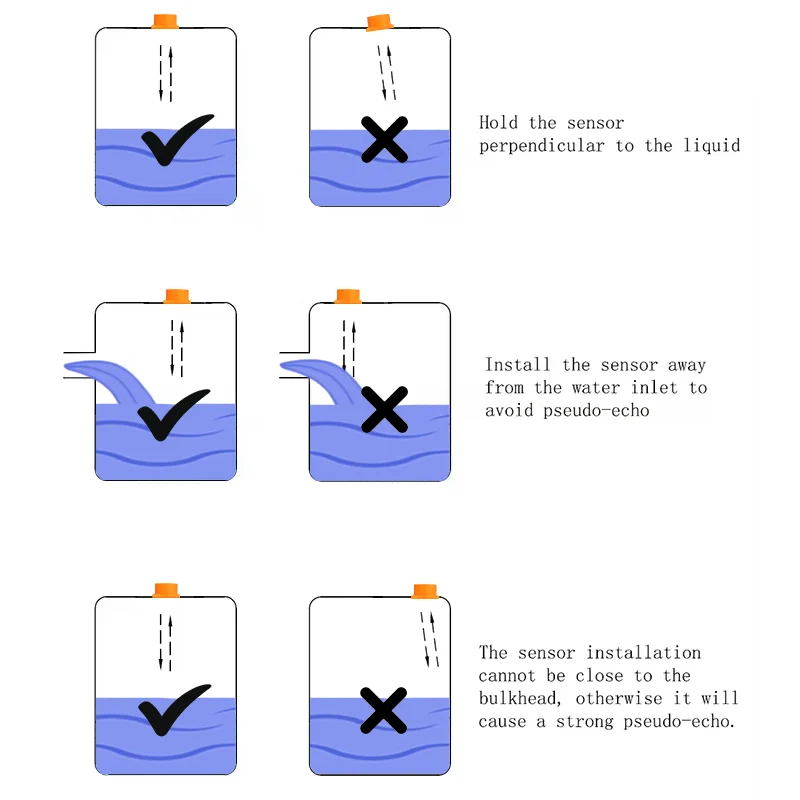 Hold the sensor perpendicular to the liquid

Install the sensor away from the water inlet to avoid pseudo-echo

The sensor installation cannot be close to the bulkhead, otherwise it will cause a strong pseudo-echo.