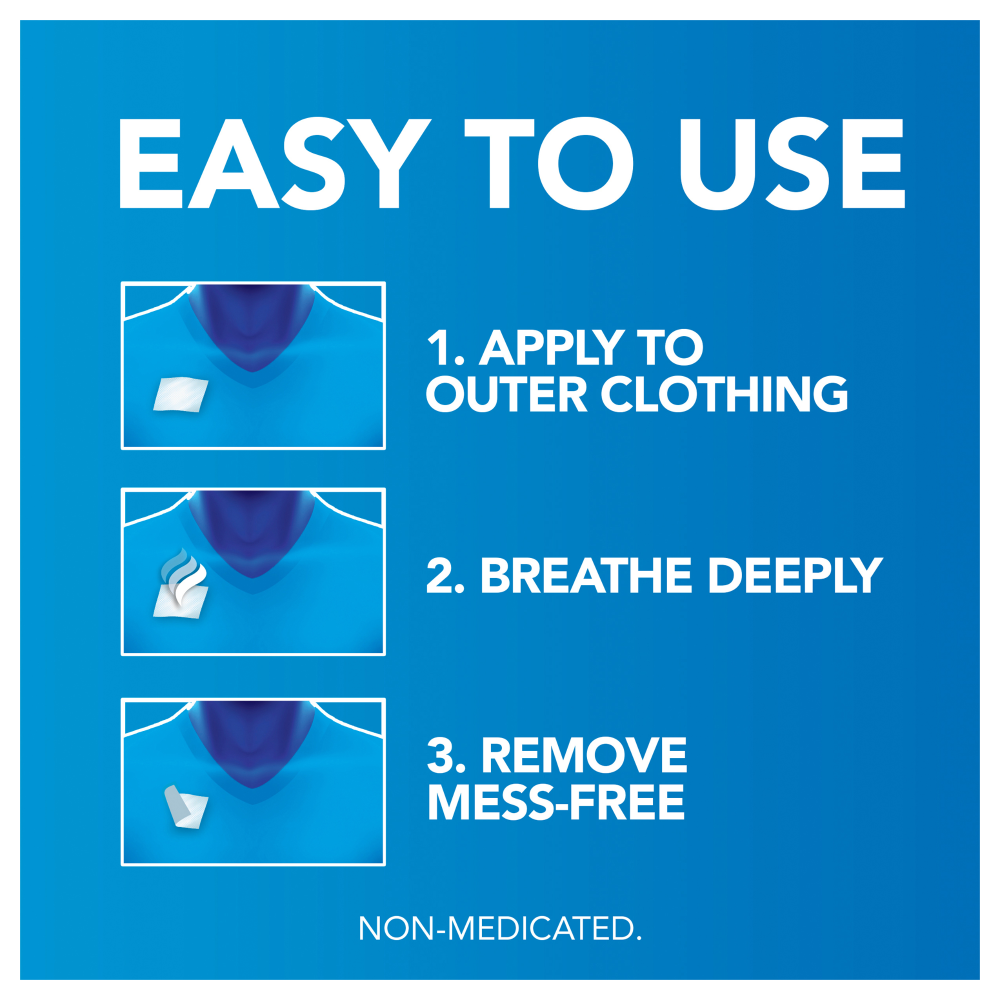 EASY TO USE

1. APPLY TO OUTER CLOTHING

2. BREATHE DEEPLY

3. REMOVE MESS-FREE

NON-MEDICATED.