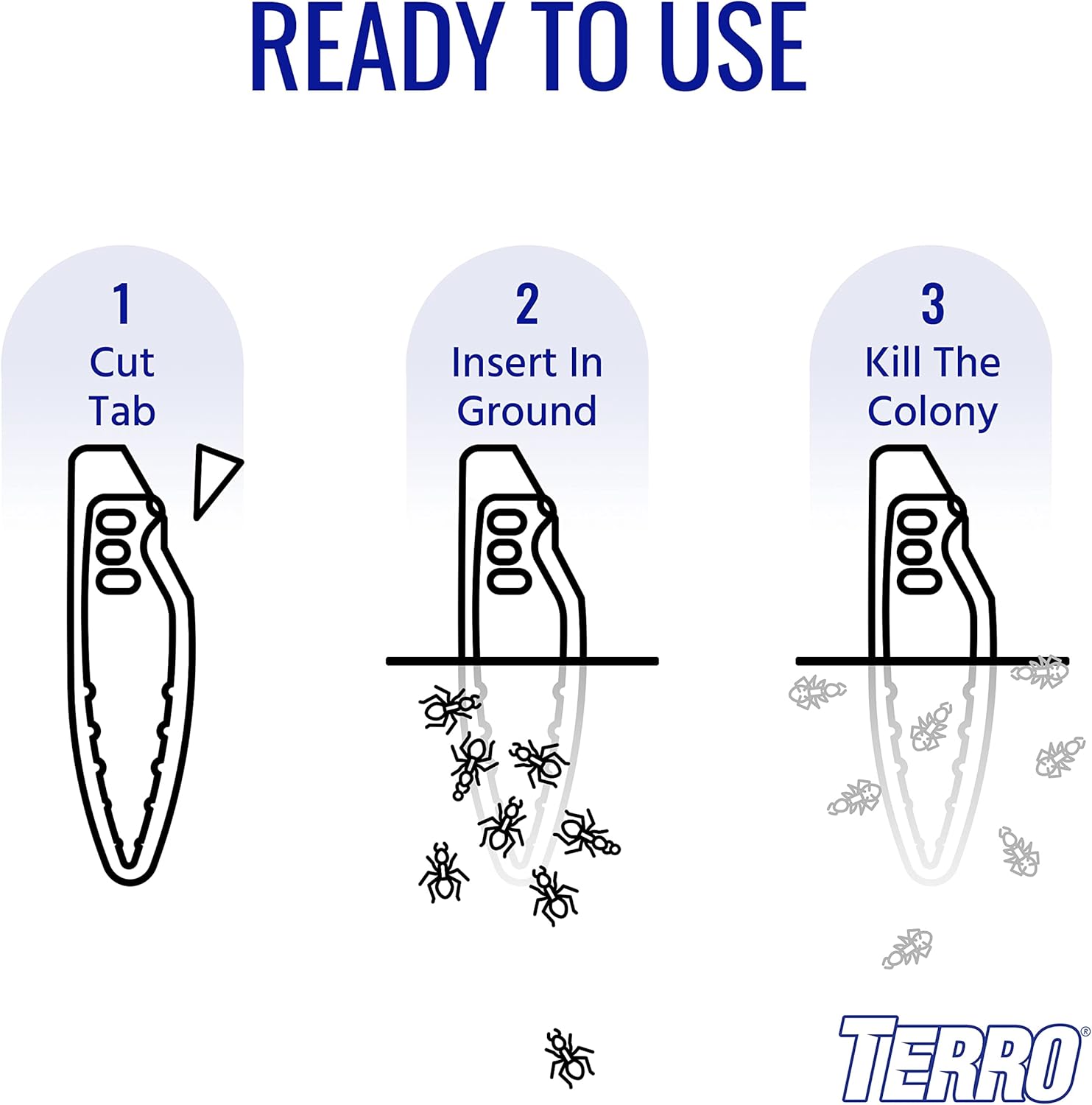 READY TO USE

1
Cut Tab

2
Insert In Ground

3
Kill The Colony

TERRO®