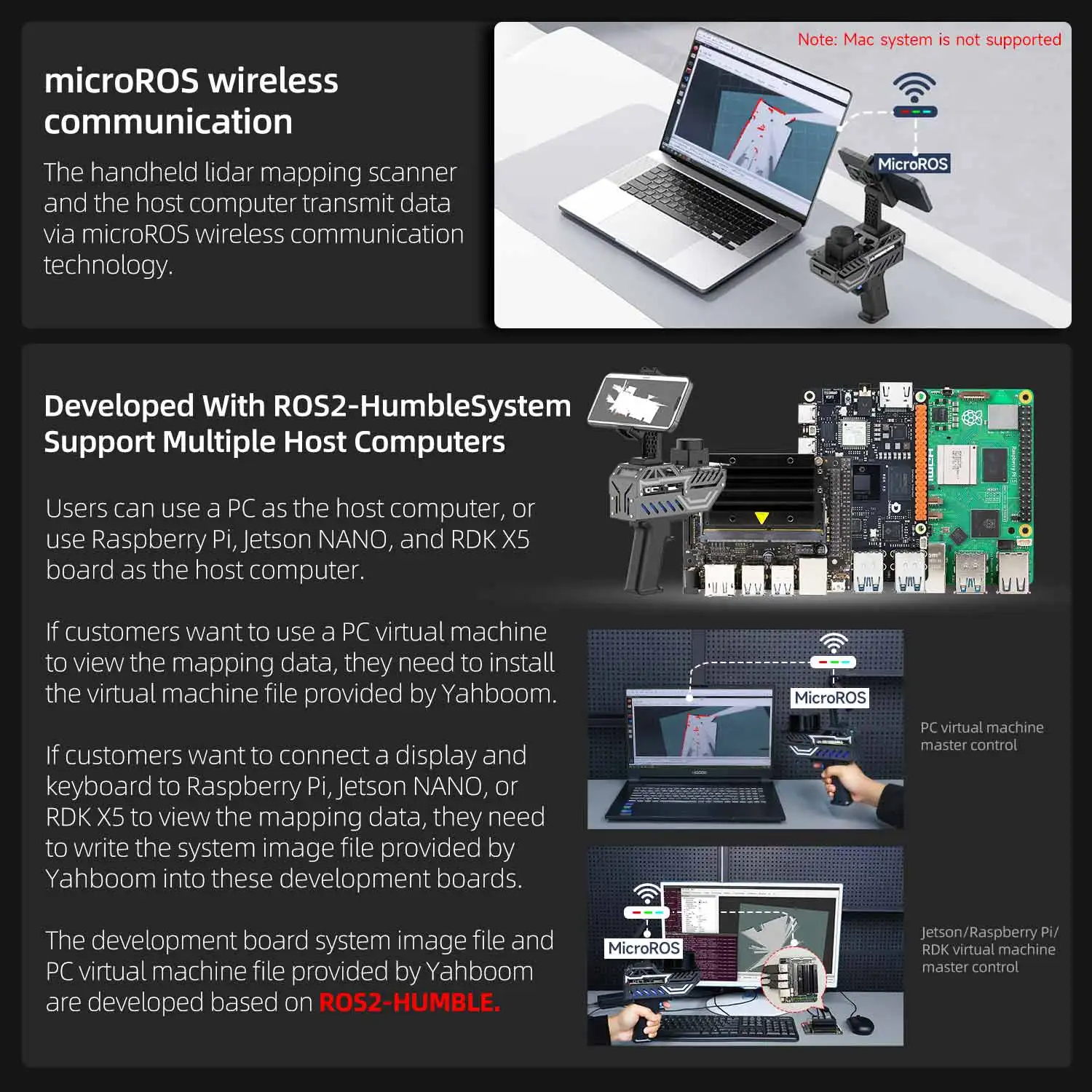 microROS wireless communication

The handheld lidar mapping scanner and the host computer transmit data via microROS wireless communication technology.

Note: Mac system is not supported

MicroROS

Developed With ROS2-HumbleSystem Support Multiple Host Computers

Users can use a PC as the host computer, or use Raspberry Pi, Jetson NANO, and RDK X5 board as the host computer.

If customers want to use a PC virtual machine to view the mapping data, they need to install the virtual machine file provided by Yahboom.

If customers want to connect a display and keyboard to Raspberry Pi, Jetson NANO, or RDK X5 to view the mapping data, they need to write the system image file provided by Yahboom into these development boards.

The development board system image file and PC virtual machine file provided by Yahboom are developed based on ROS2-HUMBLE.

MicroROS

PC virtual machine master control

MicroROS

Jetson/Raspberry Pi/ RDK virtual machine master control