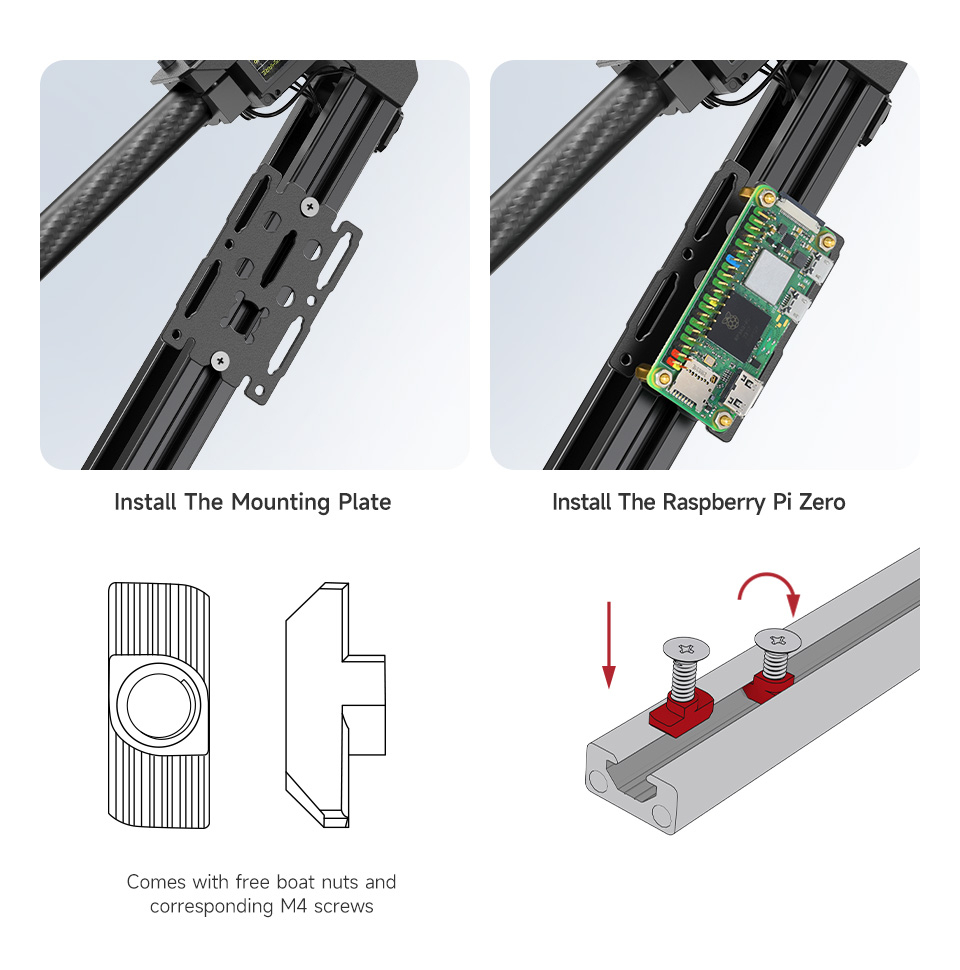 Install The Mounting Plate

Install The Raspberry Pi Zero

Comes with free boat nuts and corresponding M4 screws