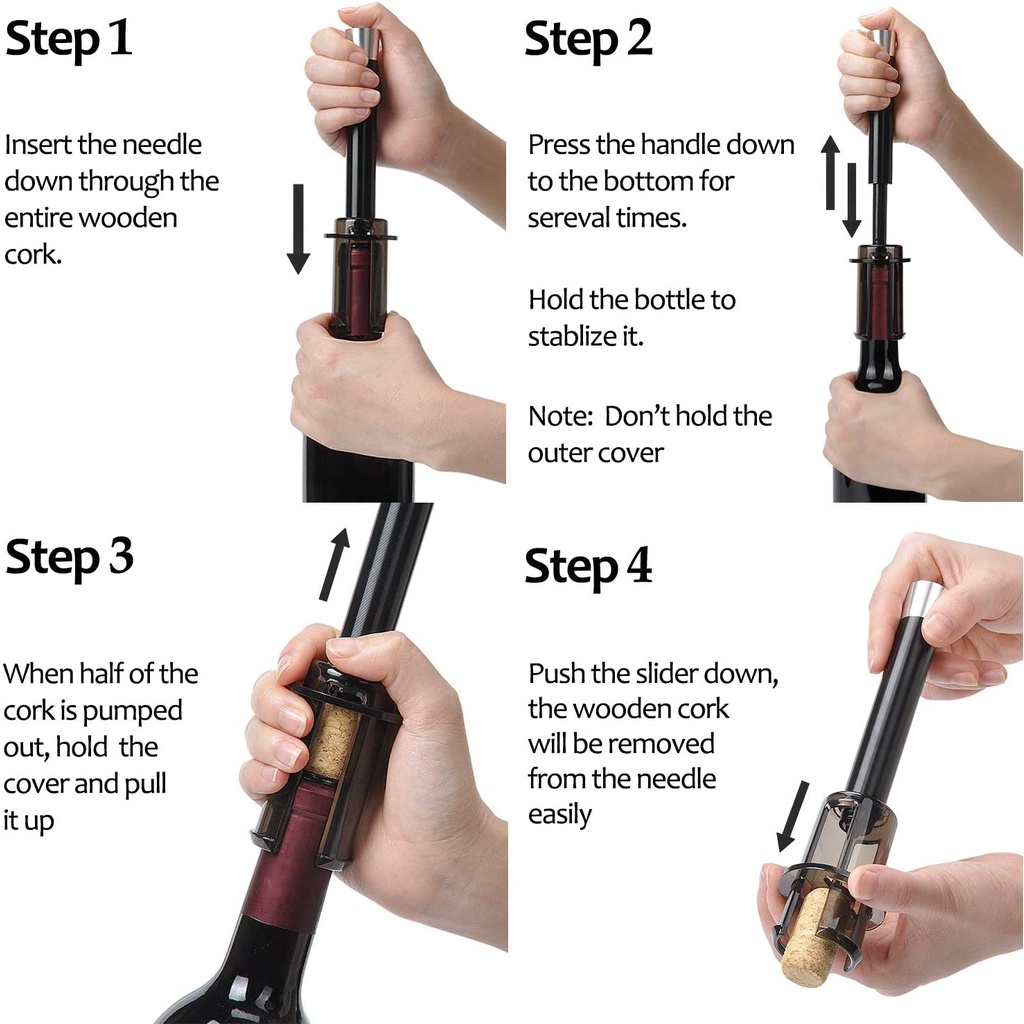 Step 1

Insert the needle down through the entire wooden cork.

Step 2

Press the handle down to the bottom for sereval times.

Hold the bottle to stablize it.

Note: Don't hold the outer cover

Step 3

When half of the cork is pumped out, hold the cover and pull it up

Step 4

Push the slider down, the wooden cork will be removed from the needle easily